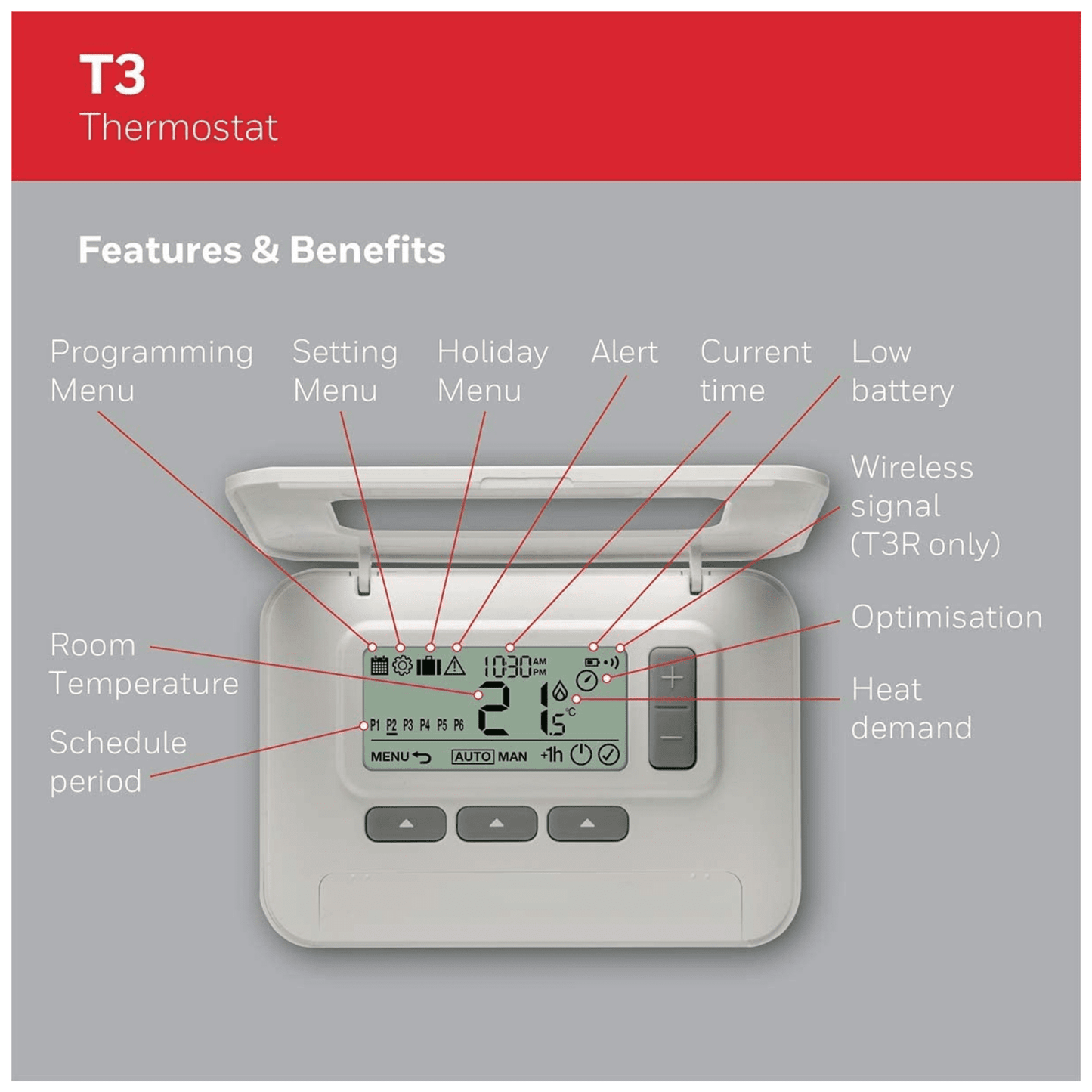 T3
Thermostat

Features & Benefits

Programming Menu

Setting Menu

Holiday Menu

Alert

Current time

Low battery

Wireless signal (T3R only)

Optimisation

Heat demand

Room Temperature

Schedule period

10:30 AM PM

21.5 °C

P1 P2 P3 P4 P5 P6

MENU AUTO MAN +1h

+

−