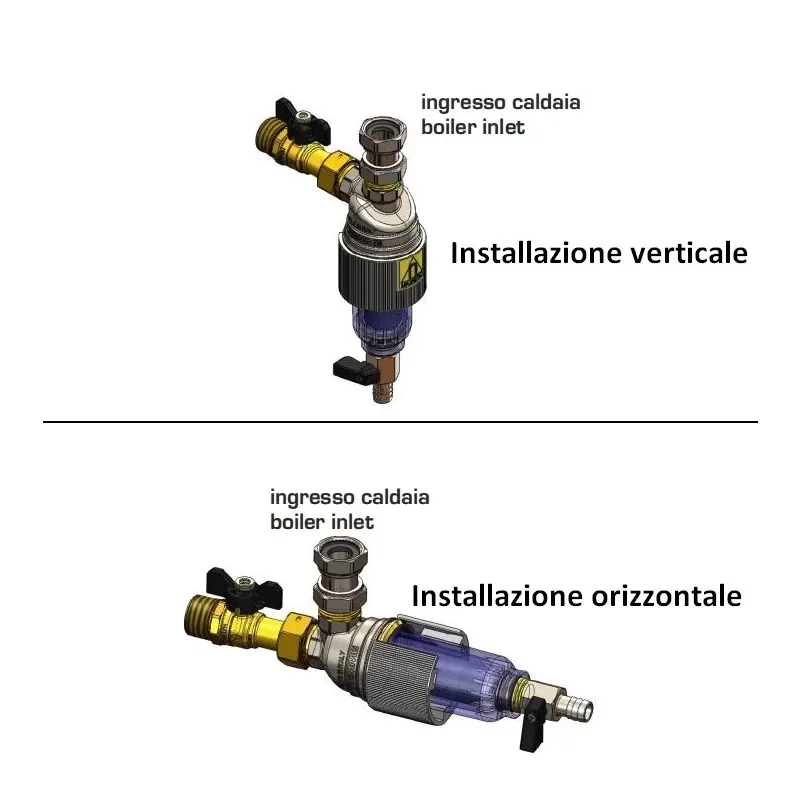 ingresso caldaia
boiler inlet

Installazione verticale

ingresso caldaia
boiler inlet

Installazione orizzontale