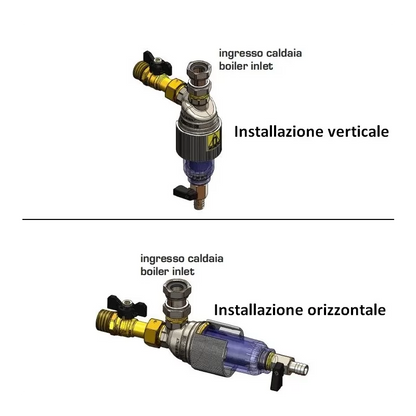 ingresso caldaia
boiler inlet

Installazione verticale

ingresso caldaia
boiler inlet

Installazione orizzontale